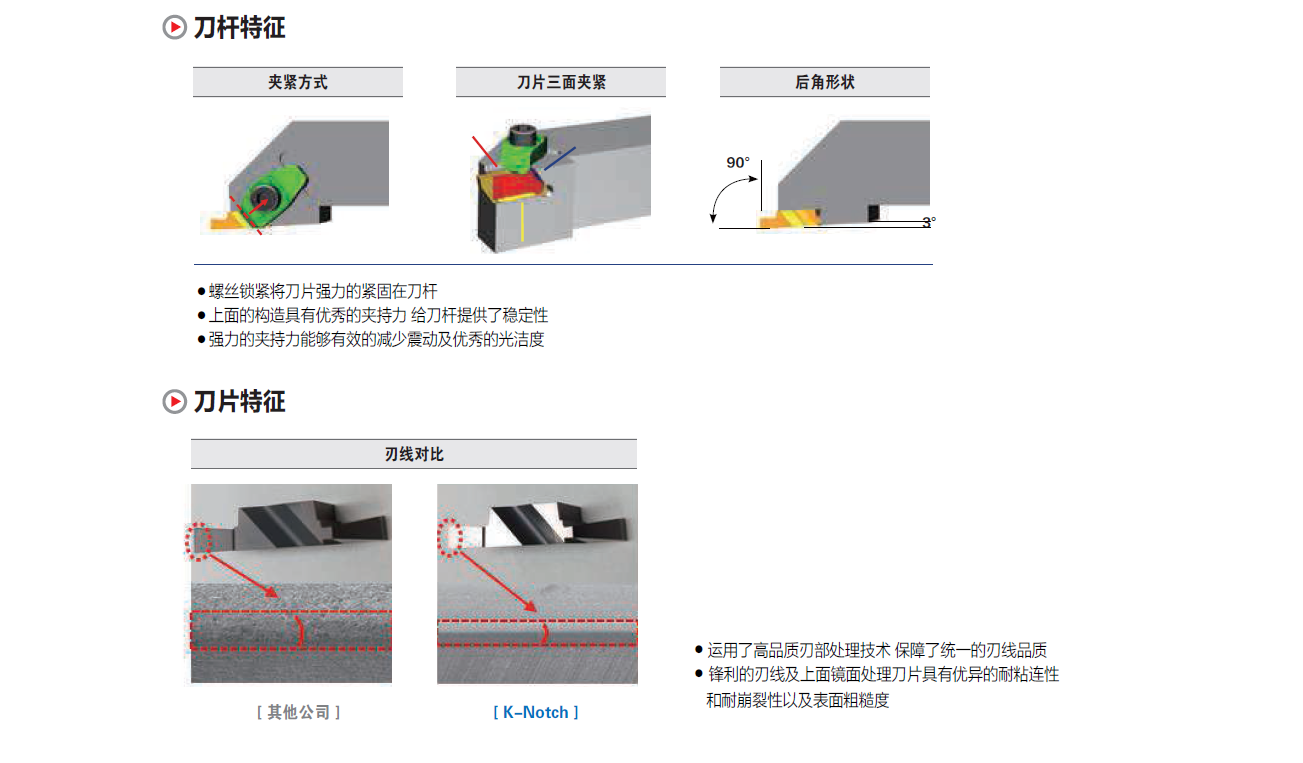 刀杆特征

夹紧方式

刀片三面夹紧

后角形状

90°

3°

● 螺丝锁紧将刀片强力的紧固在刀杆
● 上面的构造具有优秀的夹持力 给刀杆提供了稳定性
● 强力的夹持力能够有效的减少震动及优秀的光洁度

刀片特征

刃线对比

[ 其他公司 ]

[ K-Notch ]

● 运用了高品质刃部处理技术 保障了统一的刃线品质
● 锋利的刃线及上面镜面处理刀片具有优异的耐粘连性和耐崩裂性以及表面粗糙度